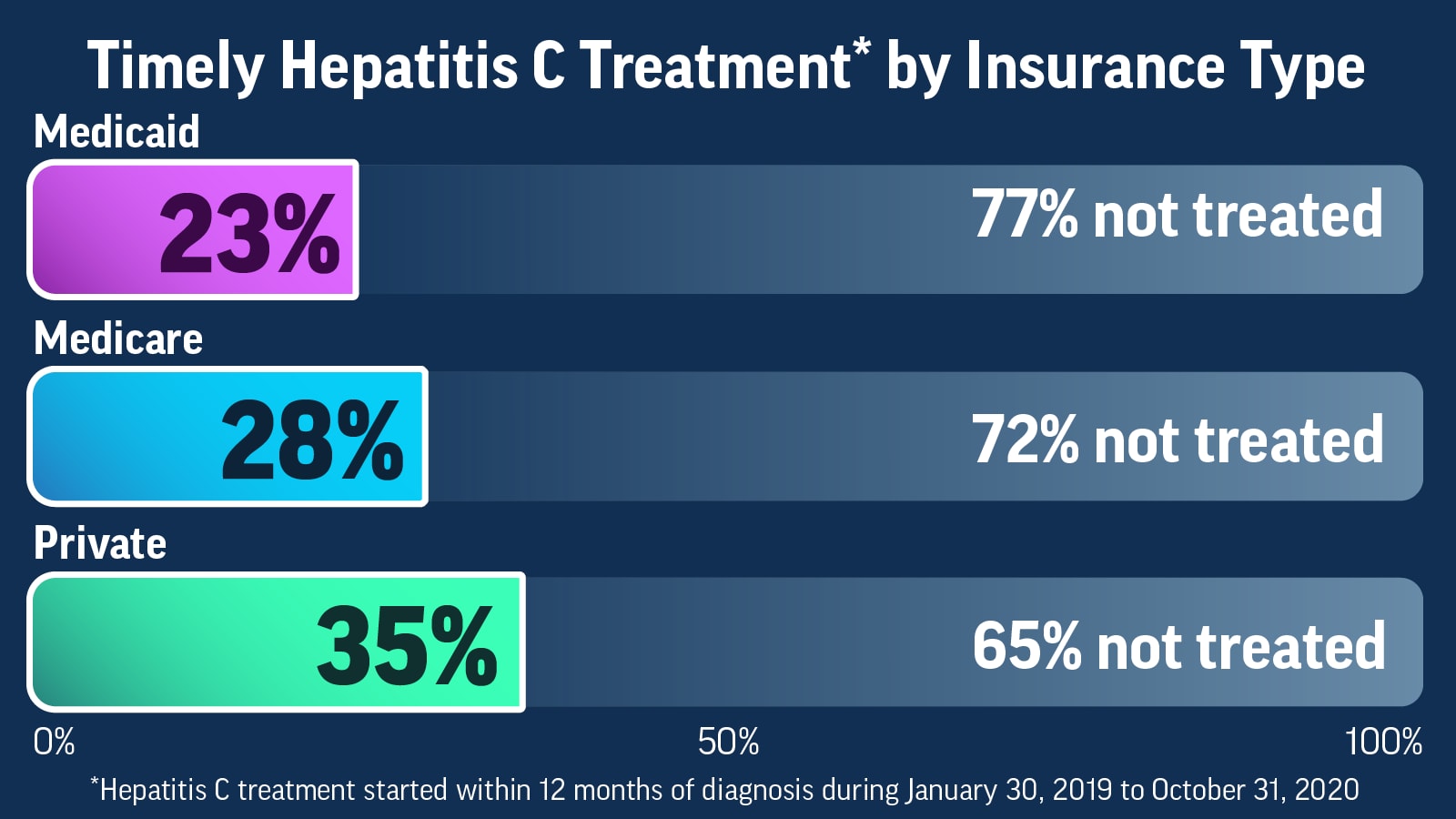 Timely Hepatitis C Treatment* by Insurance Type

Medicaid
23%
77% not treated

Medicare
28%
72% not treated

Private
35%
65% not treated

0%
50%
100%

*Hepatitis C treatment started within 12 months of diagnosis during January 30, 2019 to October 31, 2020