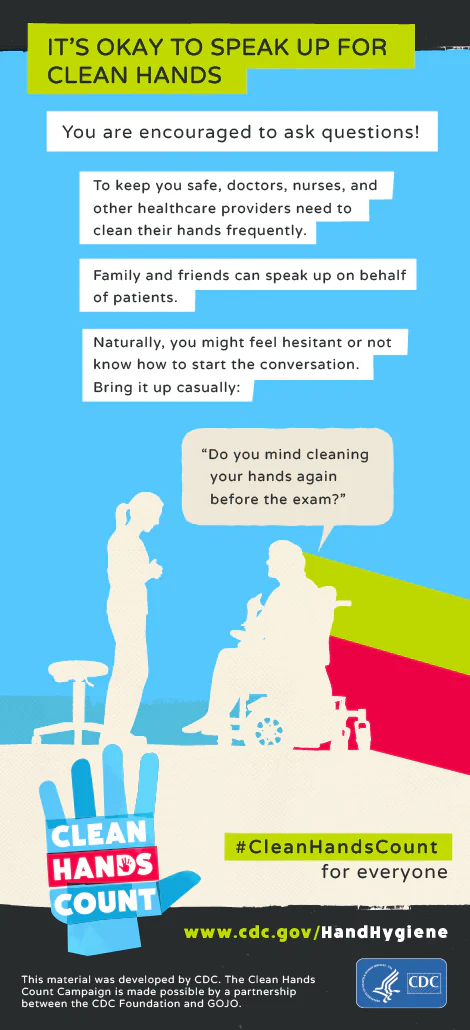 IT'S OKAY TO SPEAK UP FOR CLEAN HANDS

You are encouraged to ask questions!

To keep you safe, doctors, nurses, and other healthcare providers need to clean their hands frequently.

Family and friends can speak up on behalf of patients.

Naturally, you might feel hesitant or not know how to start the conversation. Bring it up casually:

"Do you mind cleaning your hands again before the exam?"

CLEAN HANDS COUNT

#CleanHandsCount for everyone

www.cdc.gov/HandHygiene

This material was developed by CDC. The Clean Hands Count Campaign is made possible by a partnership between the CDC Foundation and GOJO.

CDC